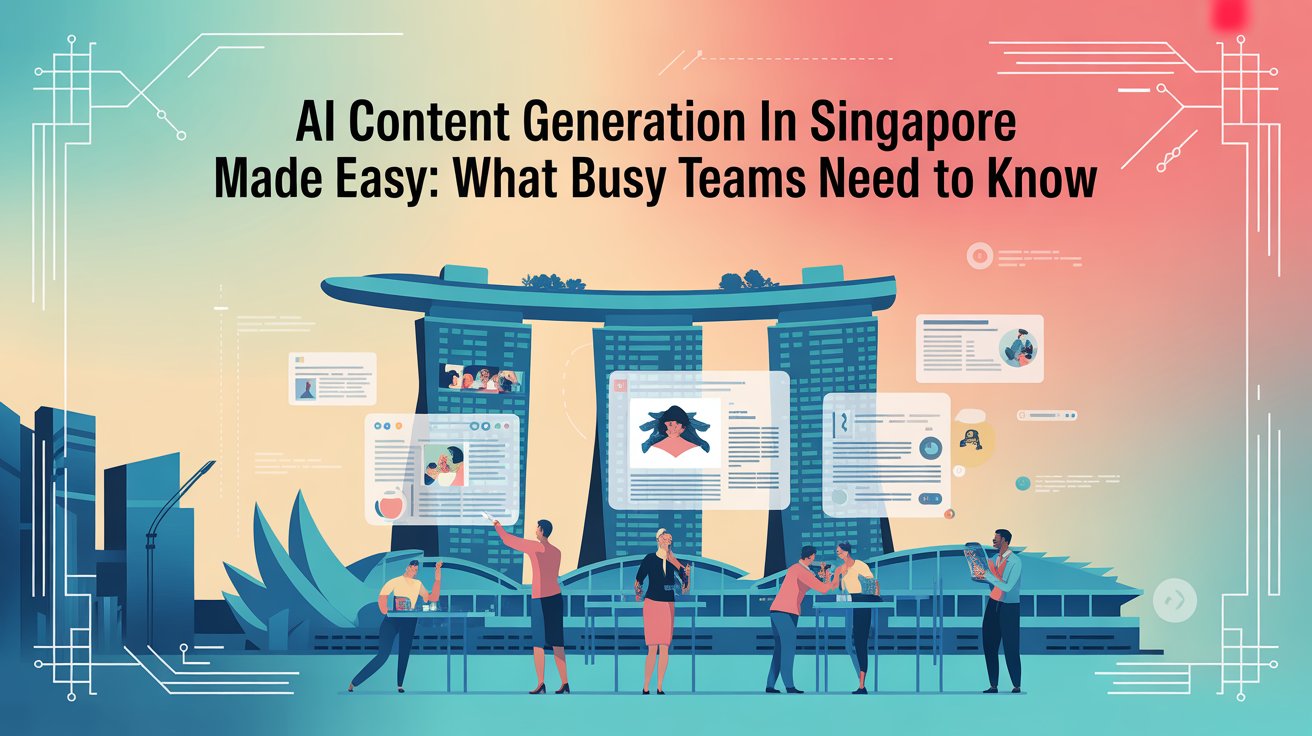 AI Content Generation In Singapore Made Easy: What Busy Teams Need to Know