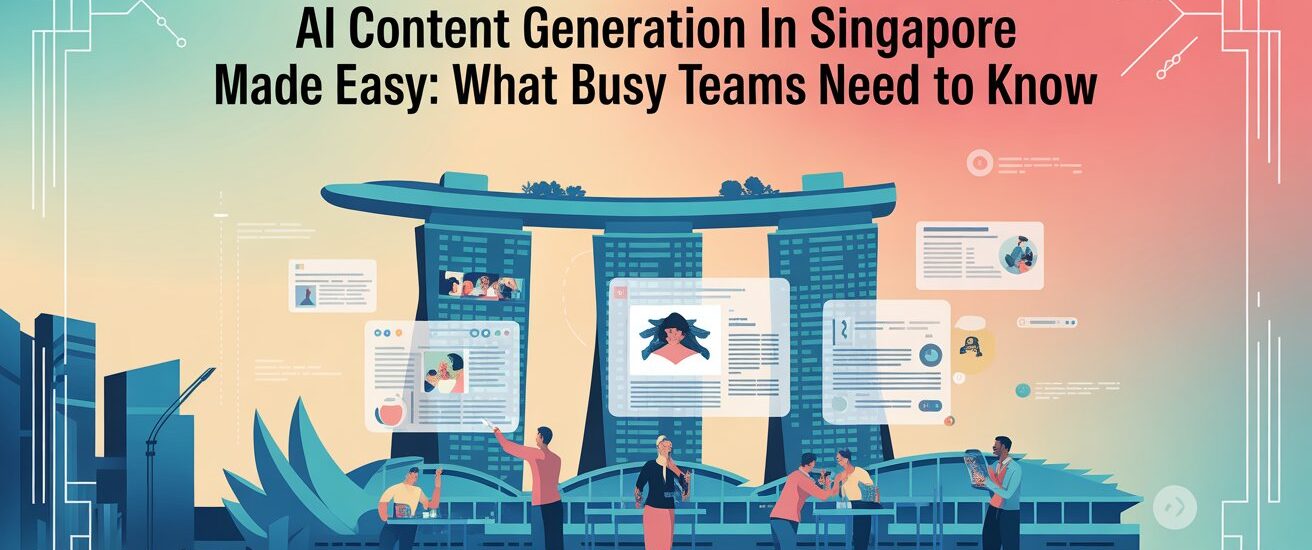 AI Content Generation In Singapore
Made Easy: What Busy Teams Need to Know