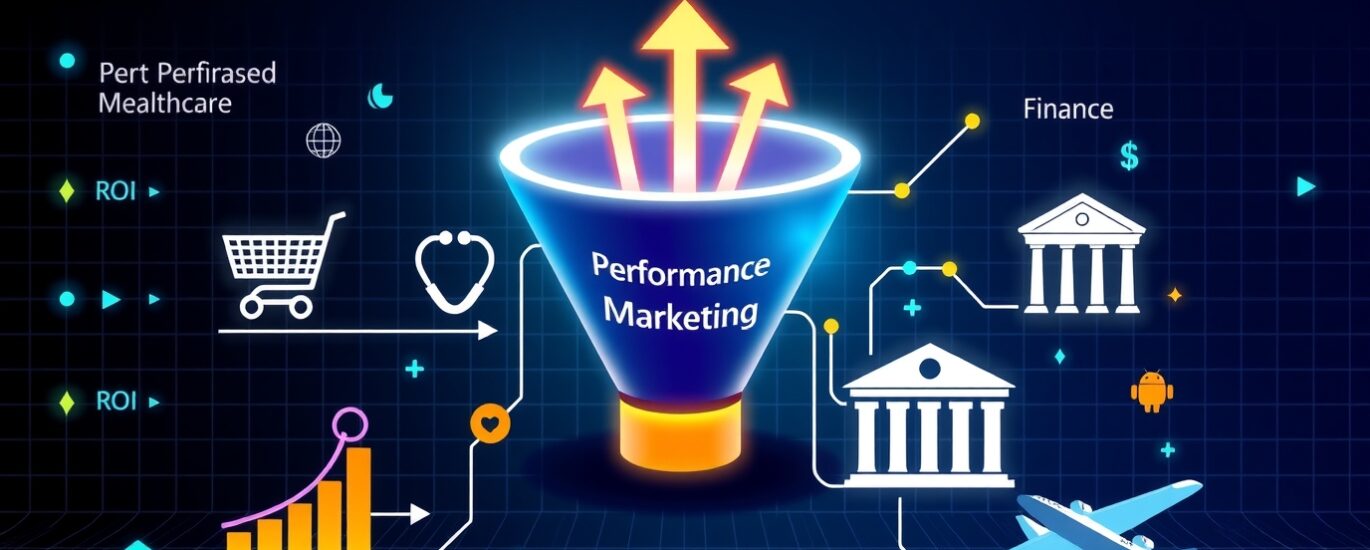 Pert Perfirased Mealthcare

ROI

ROI

Performance Marketing

Finance

$